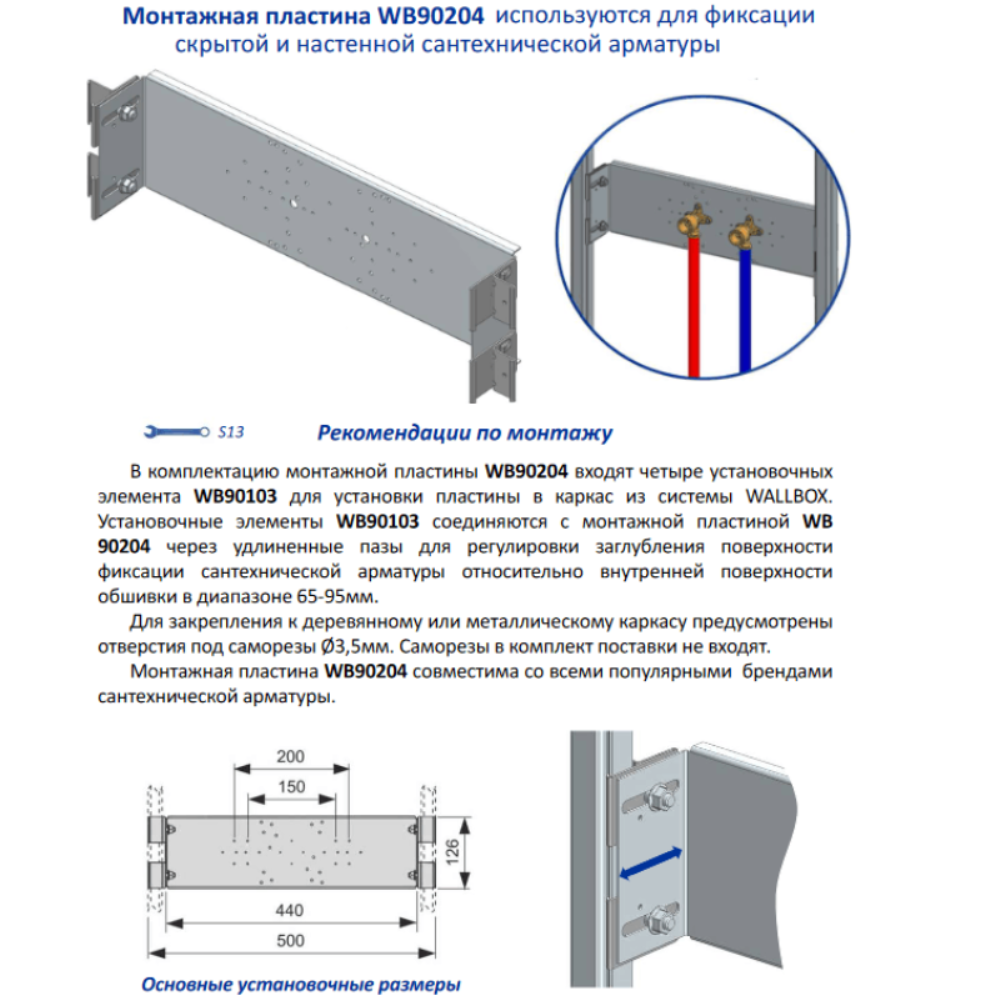 Монтажная пластина WB90204 используются для фиксации скрытой и настенной сантехнической арматуры

S13

Рекомендации по монтажу

В комплектацию монтажной пластины WB90204 входят четыре установочных элемента WB90103 для установки пластины в каркас из системы WALLBOX. Установочные элементы WB90103 соединяются с монтажной пластиной WB 90204 через удлиненные пазы для регулировки заглубления поверхности фиксации сантехнической арматуры относительно внутренней поверхности обшивки в диапазоне 65-95мм.

Для закрепления к деревянному или металлическому каркасу предусмотрены отверстия под саморезы Ø3,5мм. Саморезы в комплект поставки не входят.

Монтажная пластина WB90204 совместима со всеми популярными брендами сантехнической арматуры.

200

150

126

440

500

Основные установочные размеры